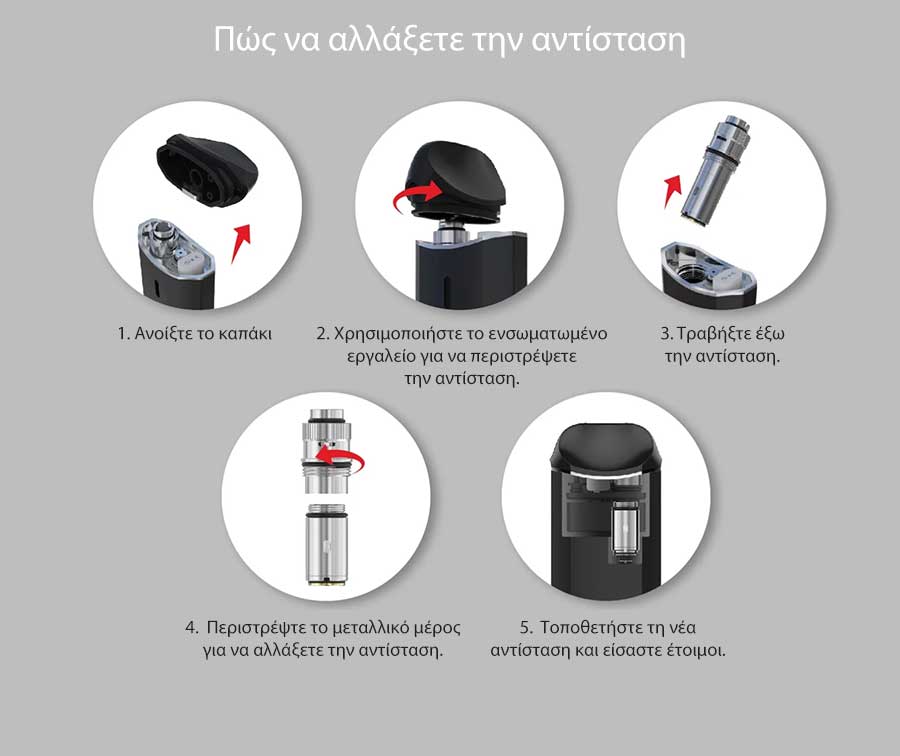 Πώς να αλλάξετε την αντίσταση

1. Ανοίξτε το καπάκι

2. Χρησιμοποιήστε το ενσωματωμένο εργαλείο για να περιστρέψετε την αντίσταση.

3. Τραβήξτε έξω την αντίσταση.

4. Περιστρέψτε το μεταλλικό μέρος για να αλλάξετε την αντίσταση.

5. Τοποθετήστε τη νέα αντίσταση και είσαστε έτοιμοι.